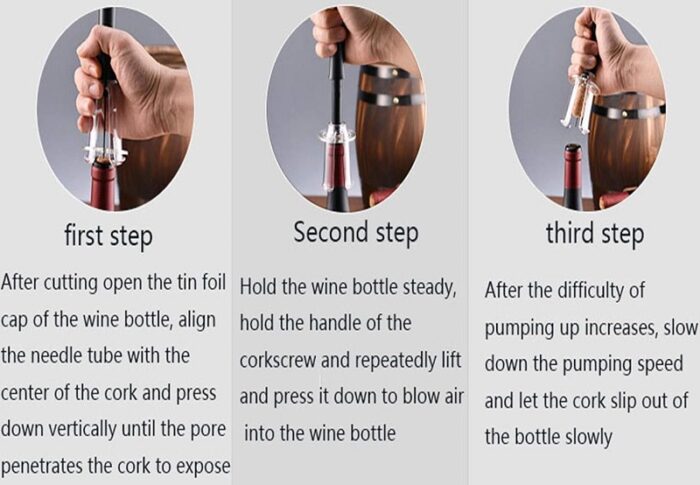 first step

After cutting open the tin foil cap of the wine bottle, align the needle tube with the center of the cork and press down vertically until the pore penetrates the cork to expose

Second step

Hold the wine bottle steady, hold the handle of the corkscrew and repeatedly lift and press it down to blow air into the wine bottle

third step

After the difficulty of pumping up increases, slow down the pumping speed and let the cork slip out of the bottle slowly