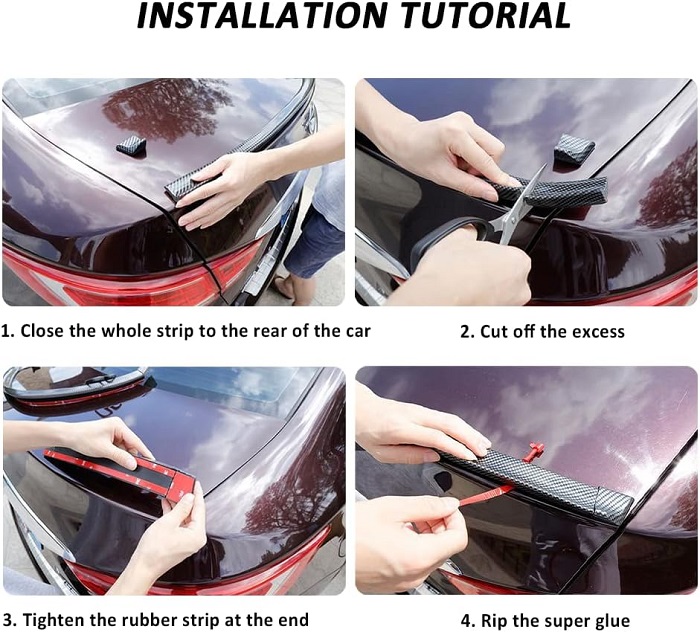 INSTALLATION TUTORIAL

1. Close the whole strip to the rear of the car

2. Cut off the excess

3. Tighten the rubber strip at the end

4. Rip the super glue