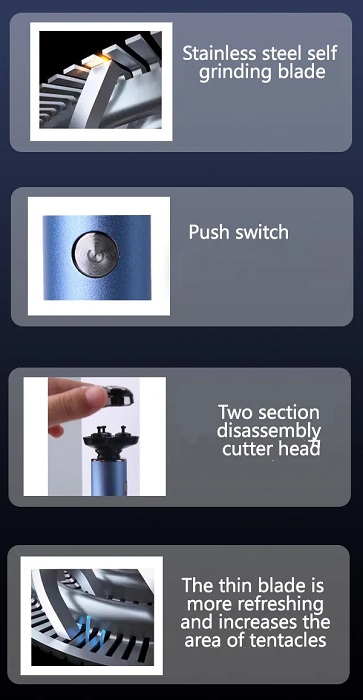 Stainless steel self grinding blade

Push switch

Two section disassembly cutter head

The thin blade is more refreshing and increases the area of tentacles