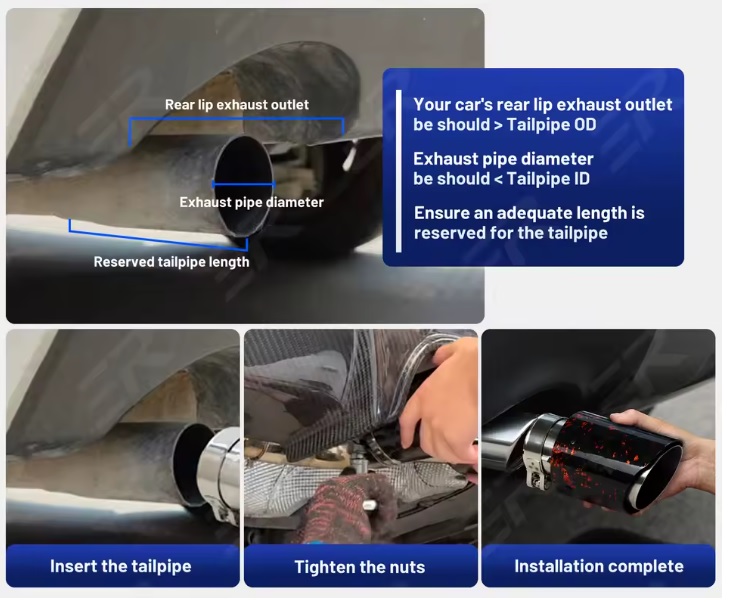 Rear lip exhaust outlet

Exhaust pipe diameter

Reserved tailpipe length

Your car's rear lip exhaust outlet be should > Tailpipe OD

Exhaust pipe diameter be should < Tailpipe ID

Ensure an adequate length is reserved for the tailpipe

Insert the tailpipe

Tighten the nuts

Installation complete