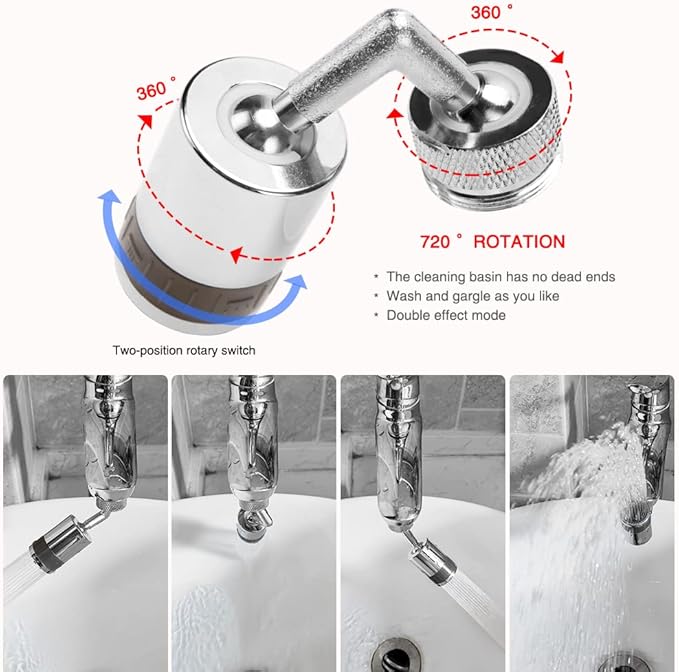 360 °

360 °

720 ° ROTATION

* The cleaning basin has no dead ends
* Wash and gargle as you like
* Double effect mode

Two-position rotary switch